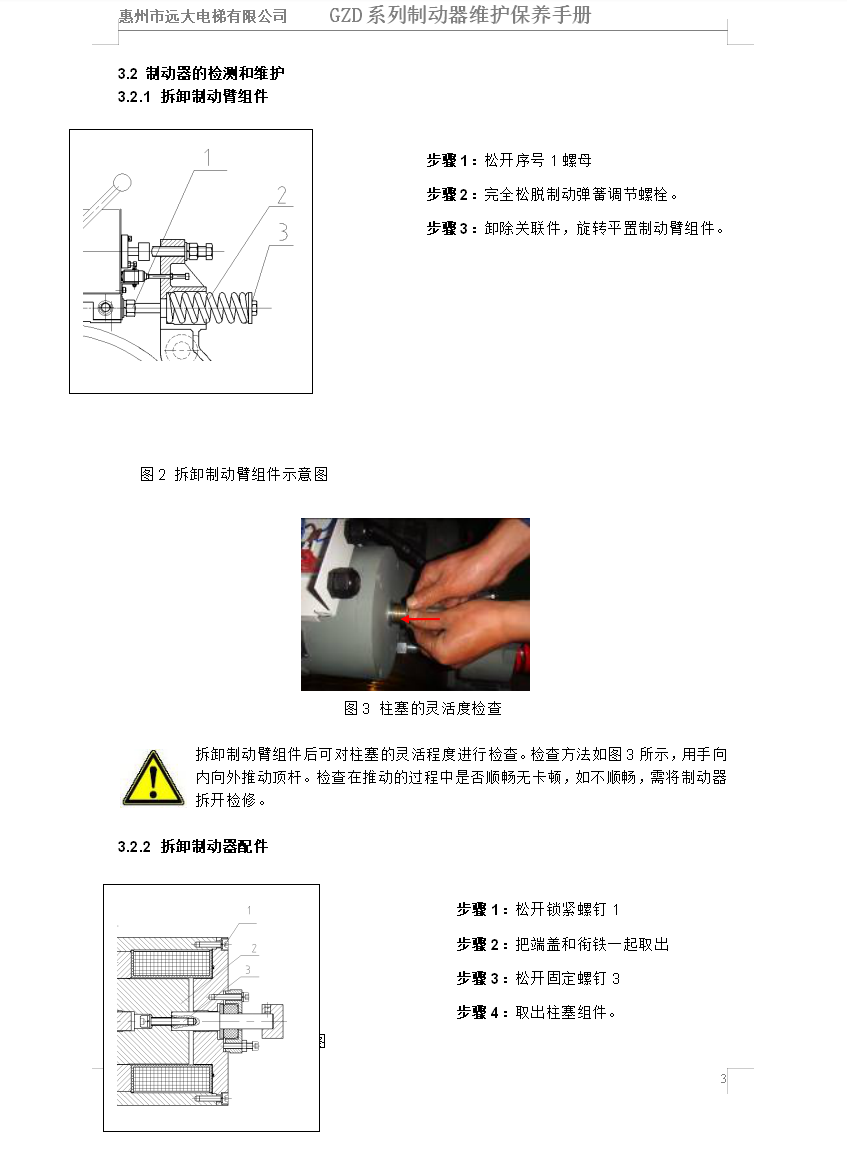 惠州市远大电梯有限公司　　GZD 系列制动器维护保养手册

3.2 制动器的检测和维护
3.2.1 拆卸制动臂组件

1
2
3

步骤 1：松开序号 1 螺母

步骤 2：完全松脱制动弹簧调节螺栓。

步骤 3：卸除关联件，旋转平置制动臂组件。

图 2 拆卸制动臂组件示意图

图 3 柱塞的灵活度检查

拆卸制动臂组件后可对柱塞的灵活程度进行检查。检查方法如图 3 所示，用手向内向外推动顶杆。检查在推动的过程中是否顺畅无卡顿，如不顺畅，需将制动器拆开检修。

3.2.2 拆卸制动器配件

1
2
3

步骤 1：松开锁紧螺钉 1

步骤 2：把端盖和衔铁一起取出

步骤 3：松开固定螺钉 3

步骤 4：取出柱塞组件。

3