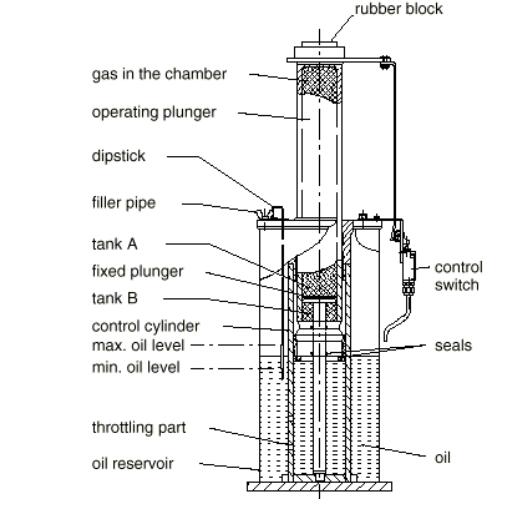 rubber block
gas in the chamber
operating plunger
dipstick
filler pipe
tank A
fixed plunger
tank B
control cylinder
max. oil level
min. oil level
throttling part
oil reservoir
control switch
seals
oil