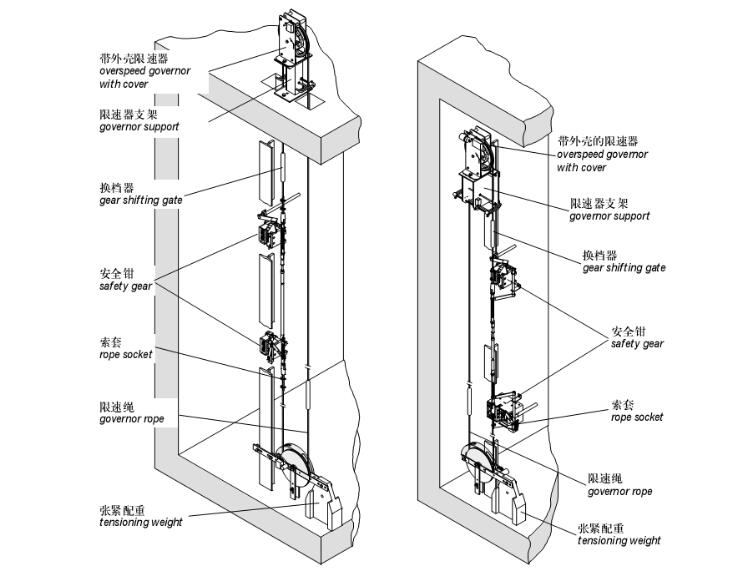 带外壳限速器
overspeed governor with cover

限速器支架
governor support

换档器
gear shifting gate

安全钳
safety gear

索套
rope socket

限速绳
governor rope

张紧配重
tensioning weight

带外壳的限速器
overspeed governor with cover

限速器支架
governor support

换档器
gear shifting gate

安全钳
safety gear

索套
rope socket

限速绳
governor rope

张紧配重
tensioning weight