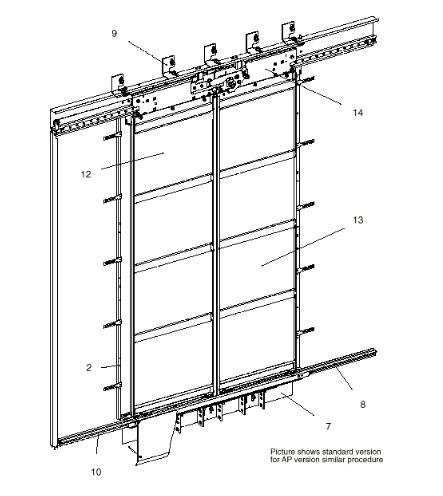 9

14

12

13

2

8

7

10

Picture shows standard version for AP version similar procedure