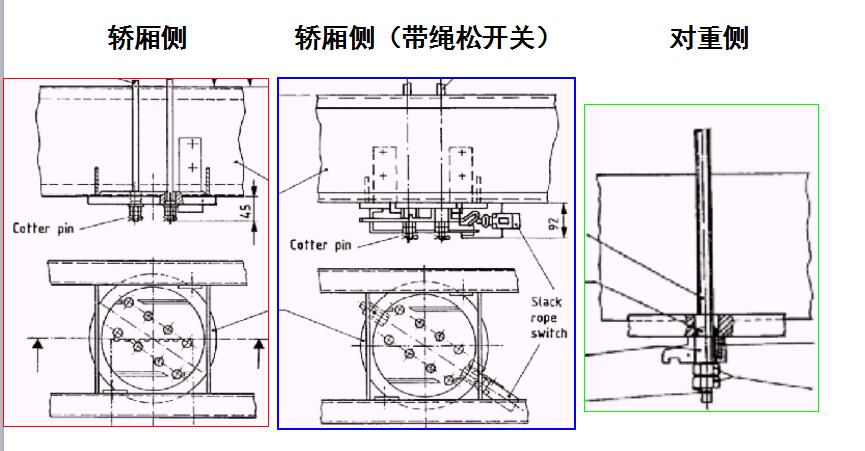 轿厢侧

轿厢侧（带绳松开关）

对重侧

45

Cotter pin

92

Cotter pin

Slack rope switch